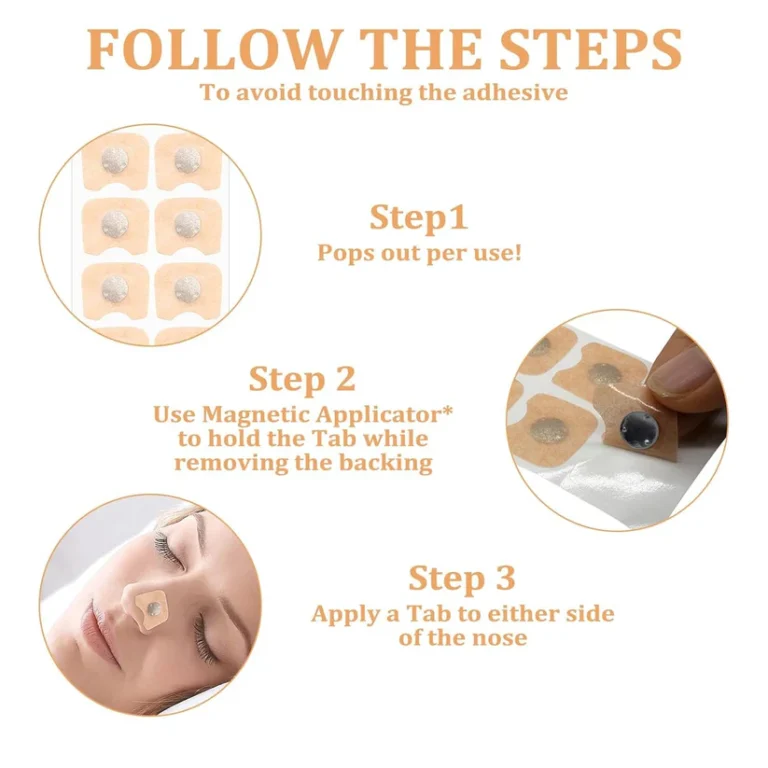 FOLLOW THE STEPS
To avoid touching the adhesive

Step1
Pops out per use!

Step 2
Use Magnetic Applicator* to hold the Tab while removing the backing

Step 3
Apply a Tab to either side of the nose